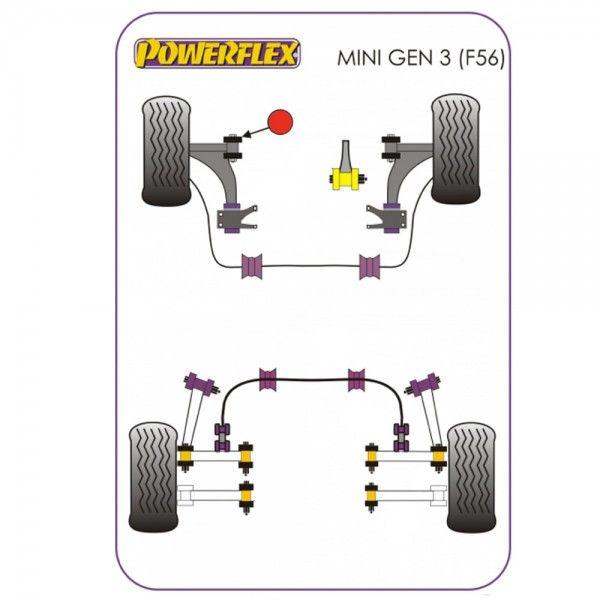 POWERFLEX

MINI GEN 3 (F56)