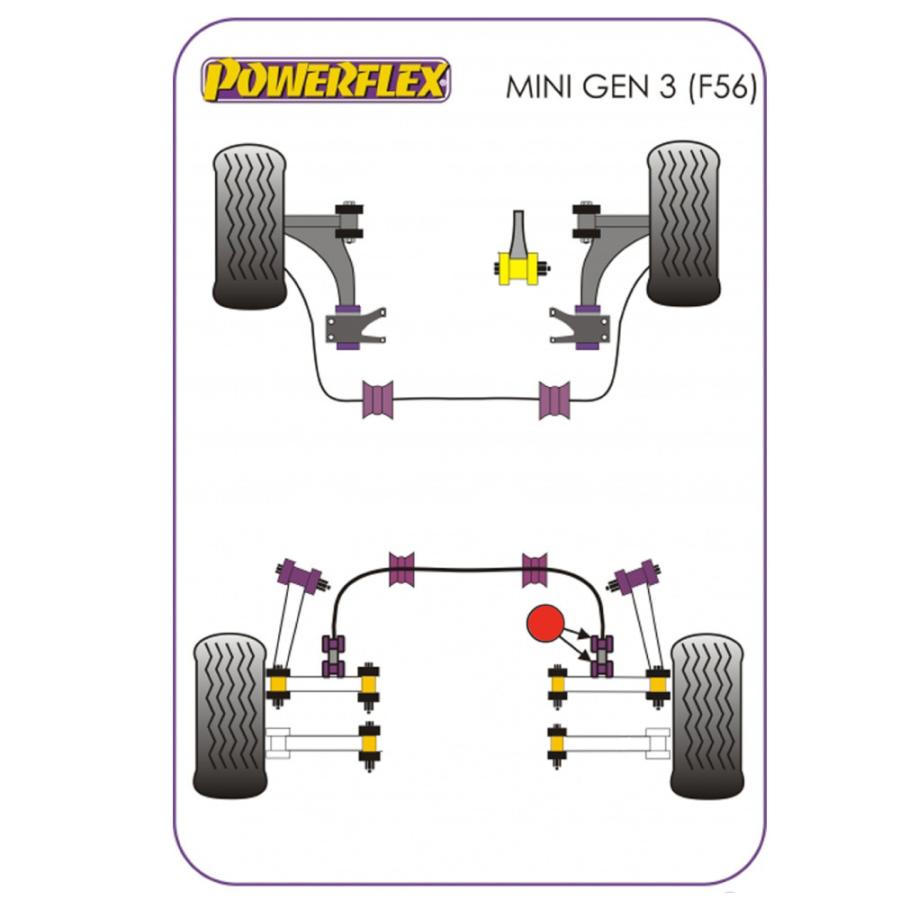 POWERFLEX

MINI GEN 3 (F56)