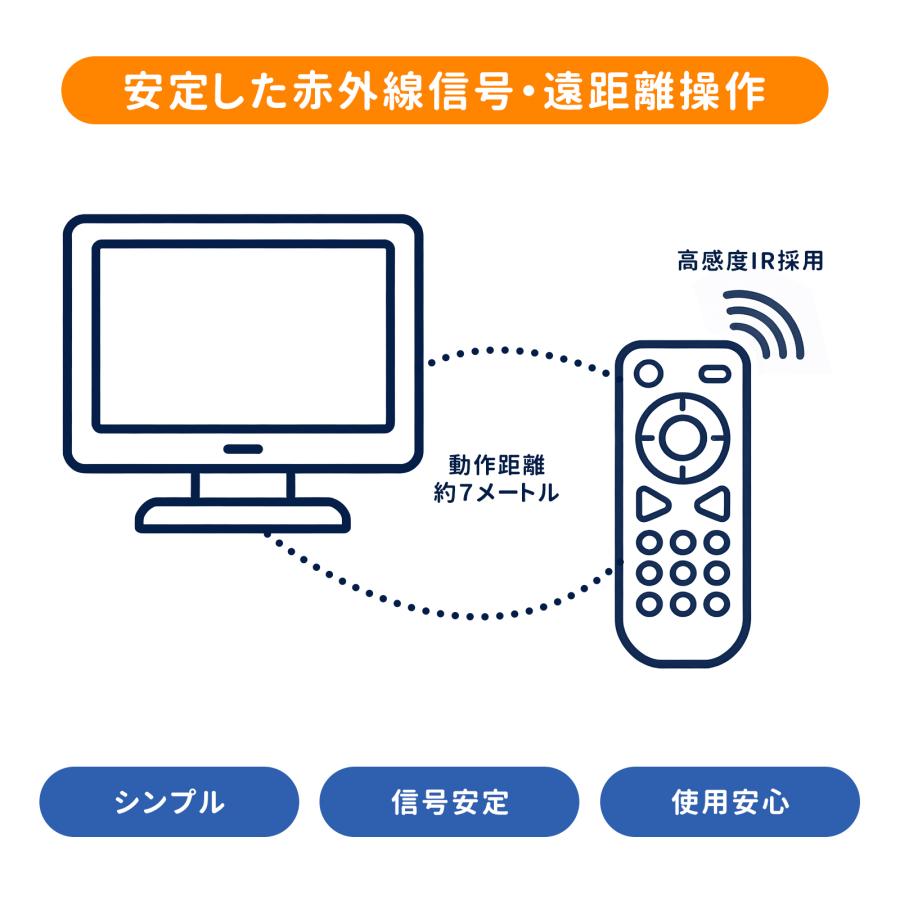 安定した赤外線信号・遠距離操作

高感度IR採用

動作距離
約7メートル

シンプル

信号安定

使用安心