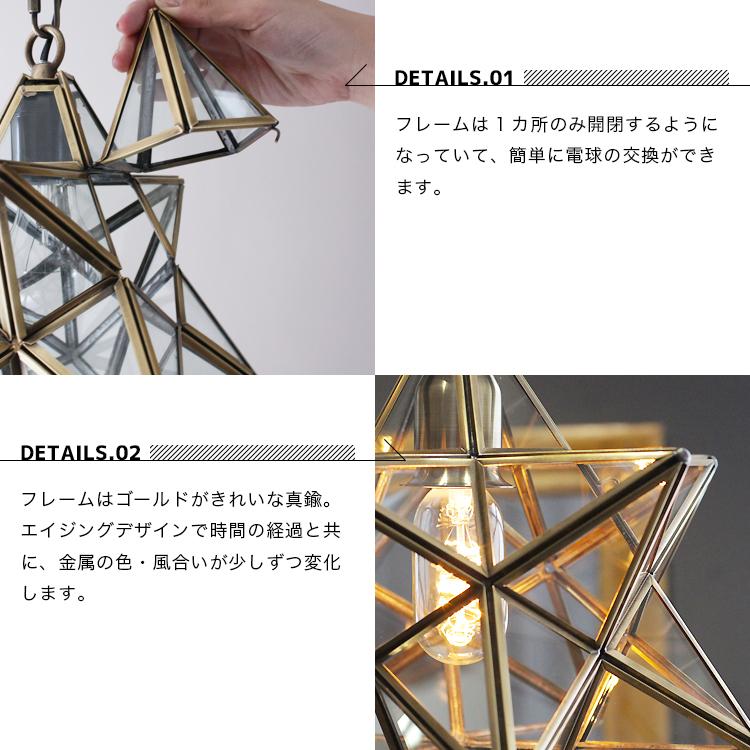 DETAILS.01

フレームは１カ所のみ開閉するようになっていて、簡単に電球の交換ができます。

DETAILS.02

フレームはゴールドがきれいな真鍮。エイジングデザインで時間の経過と共に、金属の色・風合いが少しずつ変化します。