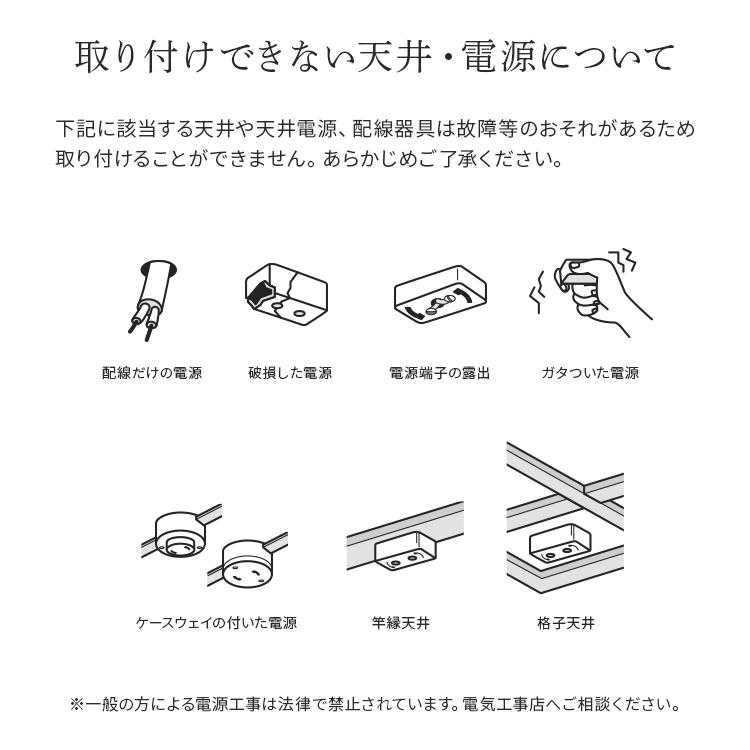 取り付けできない天井・電源について

下記に該当する天井や天井電源、配線器具は故障等のおそれがあるため取り付けることができません。あらかじめご了承ください。

配線だけの電源

破損した電源

電源端子の露出

ガタついた電源

ケースウェイの付いた電源

竿縁天井

格子天井

※一般の方による電源工事は法律で禁止されています。電気工事店へご相談ください。