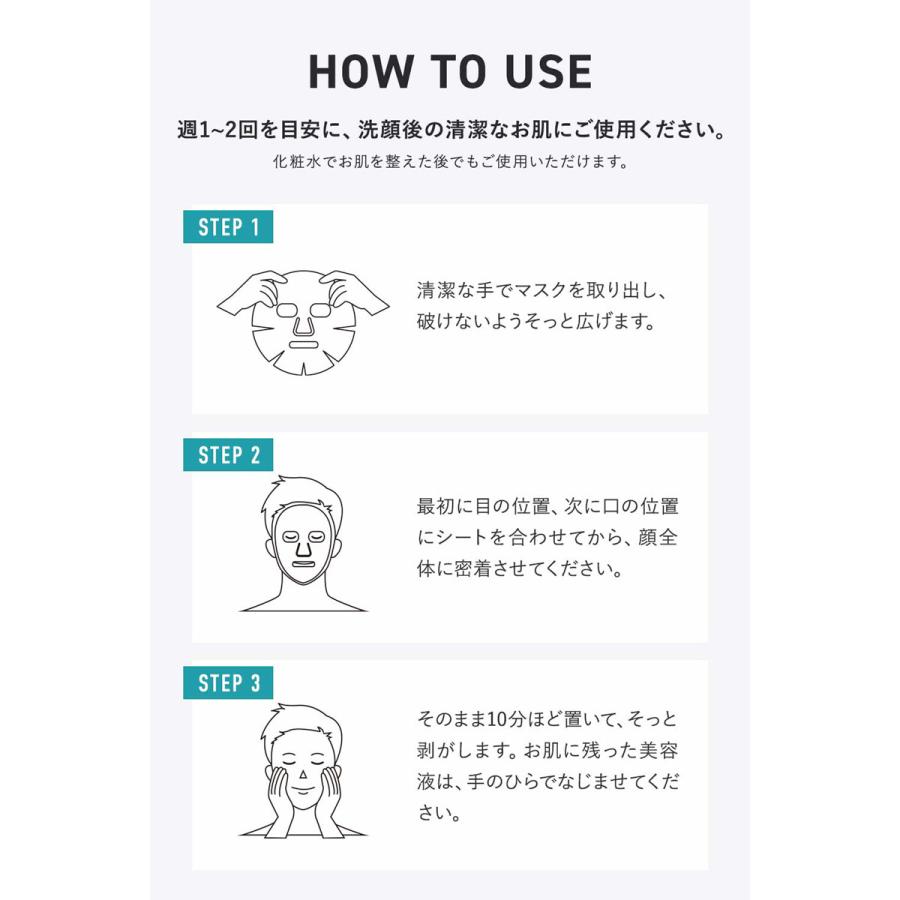 HOW TO USE

週1~2回を目安に、洗顔後の清潔なお肌にご使用ください。
化粧水でお肌を整えた後でもご使用いただけます。

STEP 1

清潔な手でマスクを取り出し、破けないようそっと広げます。

STEP 2

最初に目の位置、次に口の位置にシートを合わせてから、顔全体に密着させてください。

STEP 3

そのまま10分ほど置いて、そっと剥がします。お肌に残った美容液は、手のひらでなじませてください。