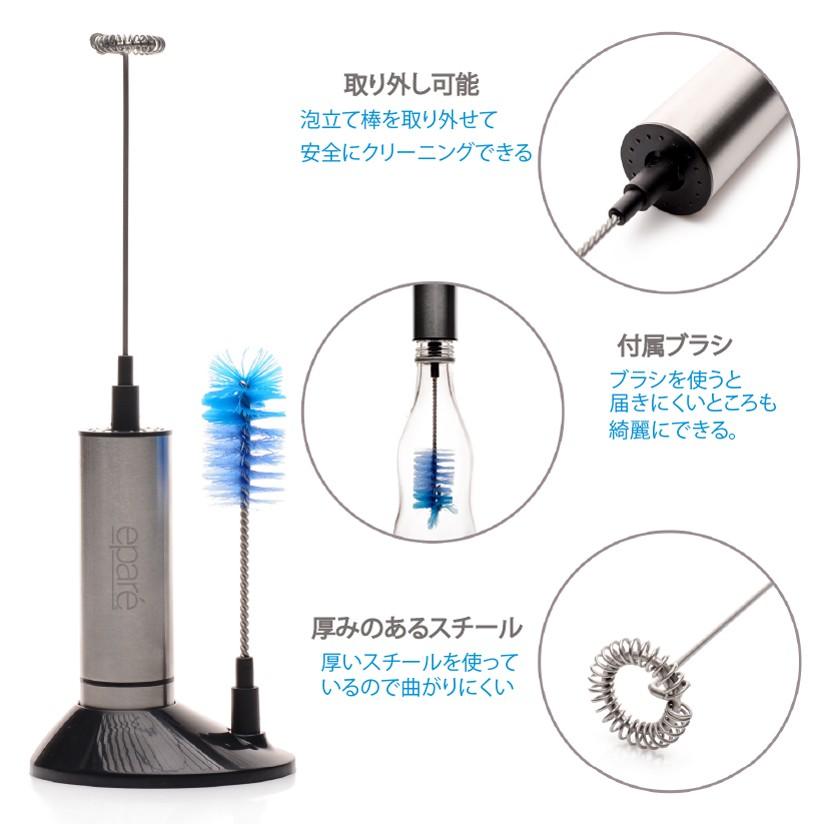 取り外し可能
泡立て棒を取り外せて
安全にクリーニングできる

付属ブラシ
ブラシを使うと
届きにくいところも
綺麗にできる。

厚みのあるスチール
厚いスチールを使って
いるので曲がりにくい

eparé