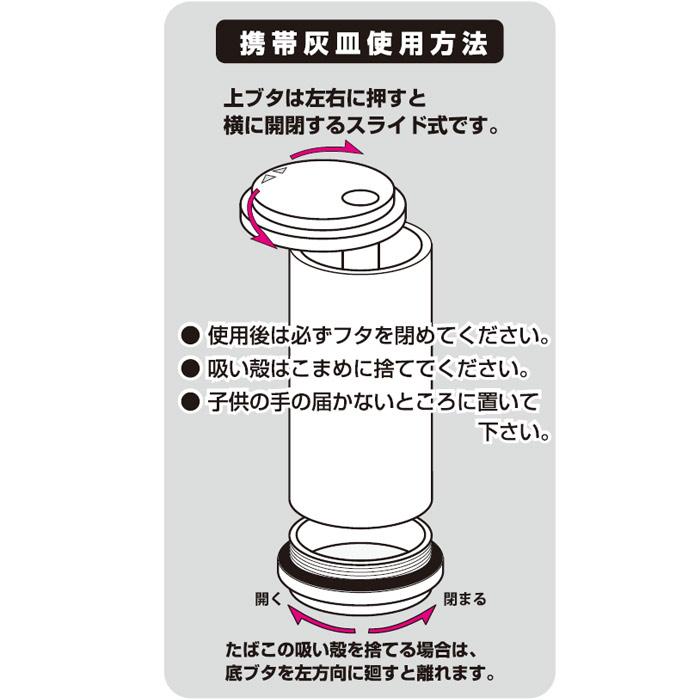 携帯灰皿使用方法

上ブタは左右に押すと横に開閉するスライド式です。

● 使用後は必ずフタを閉めてください。
● 吸い殻はこまめに捨ててください。
● 子供の手の届かないところに置いて下さい。

開く

閉まる

たばこの吸い殻を捨てる場合は、底ブタを左方向に廻すと離れます。