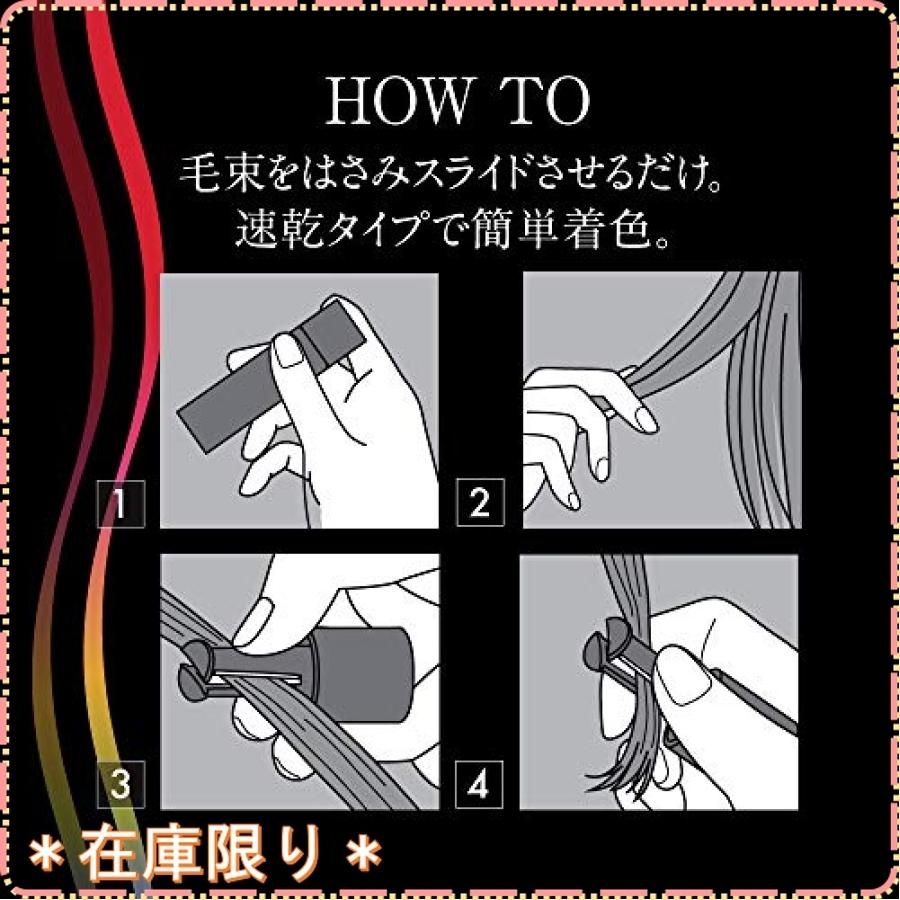 HOW TO
毛束をはさみスライドさせるだけ。
速乾タイプで簡単着色。

1
2
3
4

＊在庫限り＊