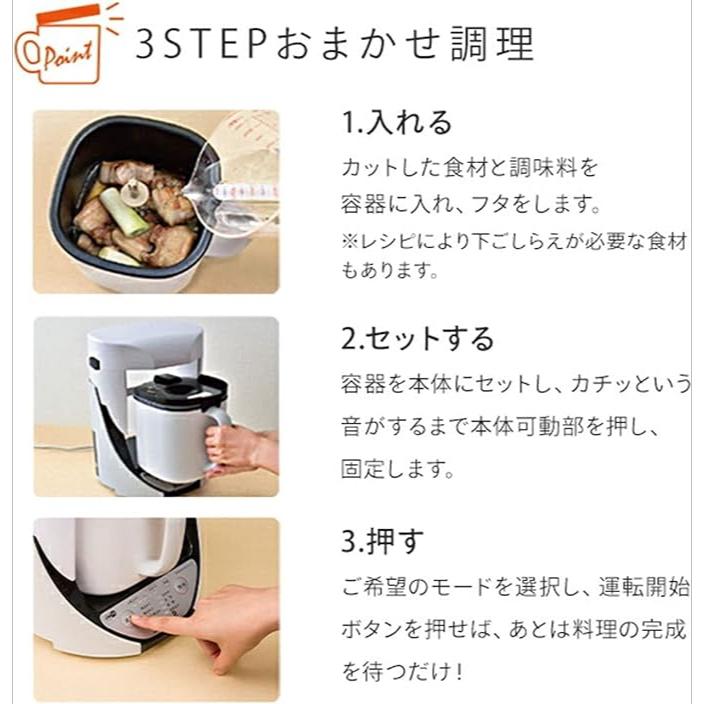 Point

3STEPおまかせ調理

1.入れる

カットした食材と調味料を容器に入れ、フタをします。

※レシピにより下ごしらえが必要な食材もあります。

2.セットする

容器を本体にセットし、カチッという音がするまで本体可動部を押し、固定します。

3.押す

ご希望のモードを選択し、運転開始ボタンを押せば、あとは料理の完成を待つだけ！