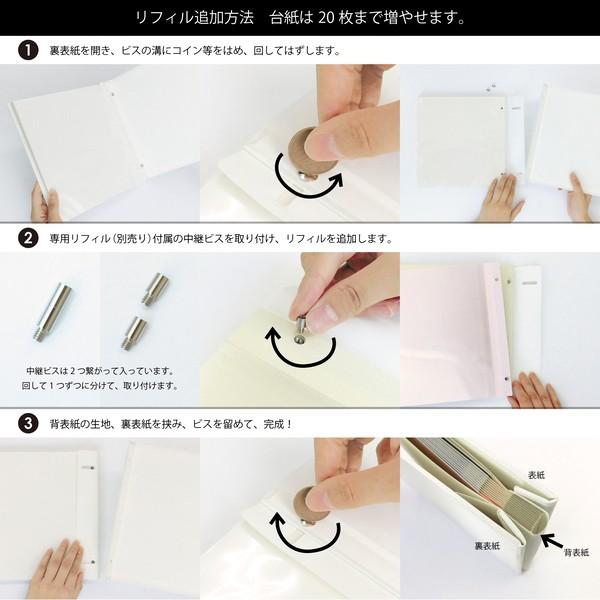 リフィル追加方法　台紙は 20 枚まで増やせます。

1 裏表紙を開き、ビスの溝にコイン等をはめ、回してはずします。

2 専用リフィル（別売り）付属の中継ビスを取り付け、リフィルを追加します。

中継ビスは 2 つ繋がって入っています。
回して 1 つずつに分けて、取り付けます。

3 背表紙の生地、裏表紙を挟み、ビスを留めて、完成！

表紙

裏表紙

背表紙