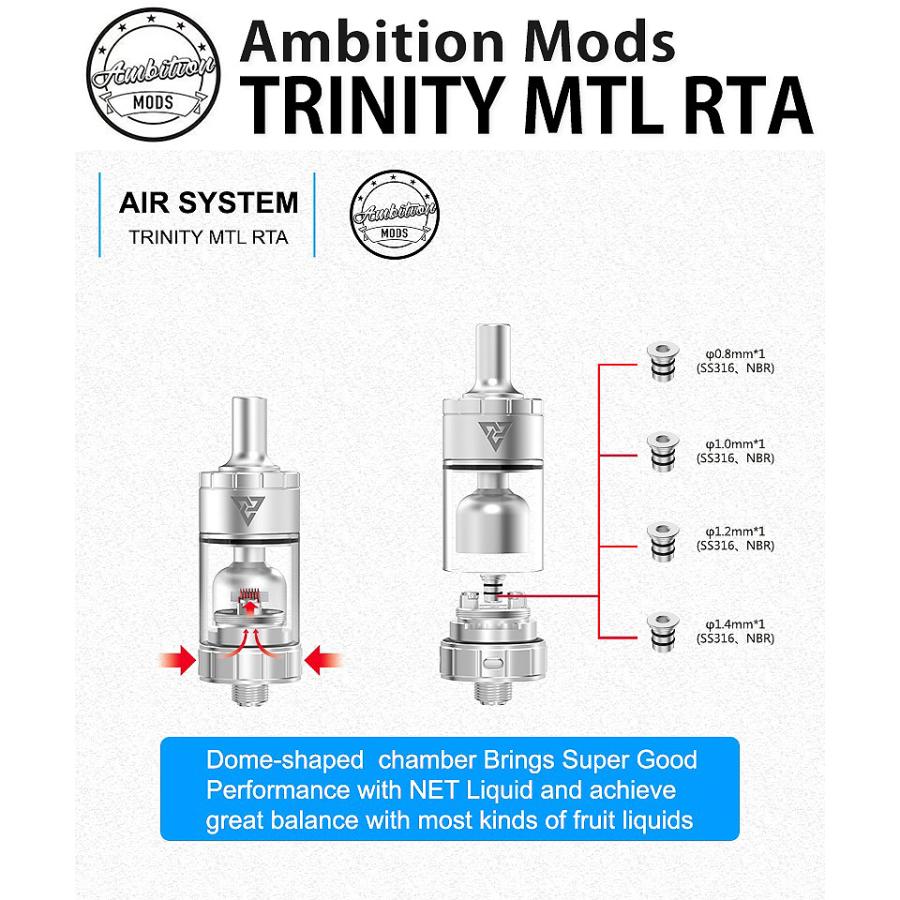 Ambition MODS

Ambition Mods
TRINITY MTL RTA

AIR SYSTEM
TRINITY MTL RTA

Ambition MODS

φ0.8mm*1
(SS316、NBR)

φ1.0mm*1
(SS316、NBR)

φ1.2mm*1
(SS316、NBR)

φ1.4mm*1
(SS316、NBR)

Dome-shaped chamber Brings Super Good Performance with NET Liquid and achieve great balance with most kinds of fruit liquids