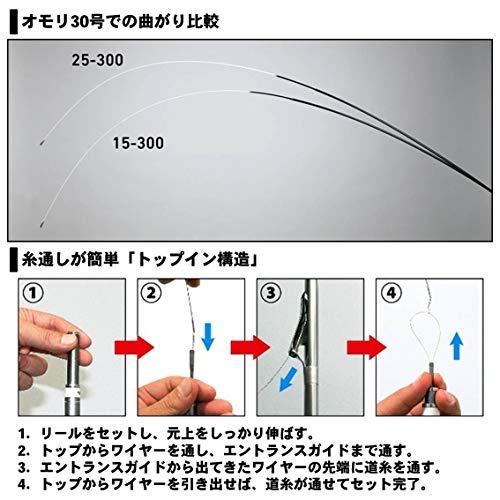 オモリ30号での曲がり比較

25-300

15-300

糸通しが簡単「トップイン構造」

①

②

③

④

1. リールをセットし、元上をしっかり伸ばす。
2. トップからワイヤーを通し、エントランスガイドまで通す。
3. エントランスガイドから出てきたワイヤーの先端に道糸を通す。
4. トップからワイヤーを引き出せば、道糸が通せてセット完了。