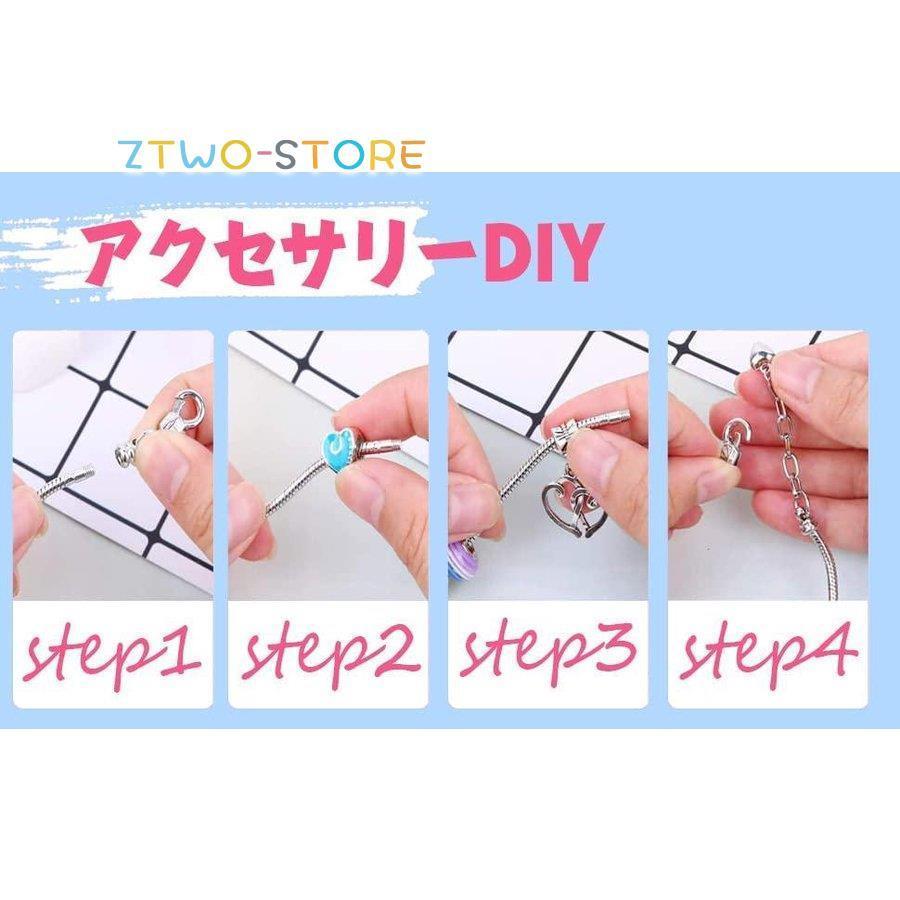 ZTWO-STORE

アクセサリーDIY

step1

step2

step3

step4