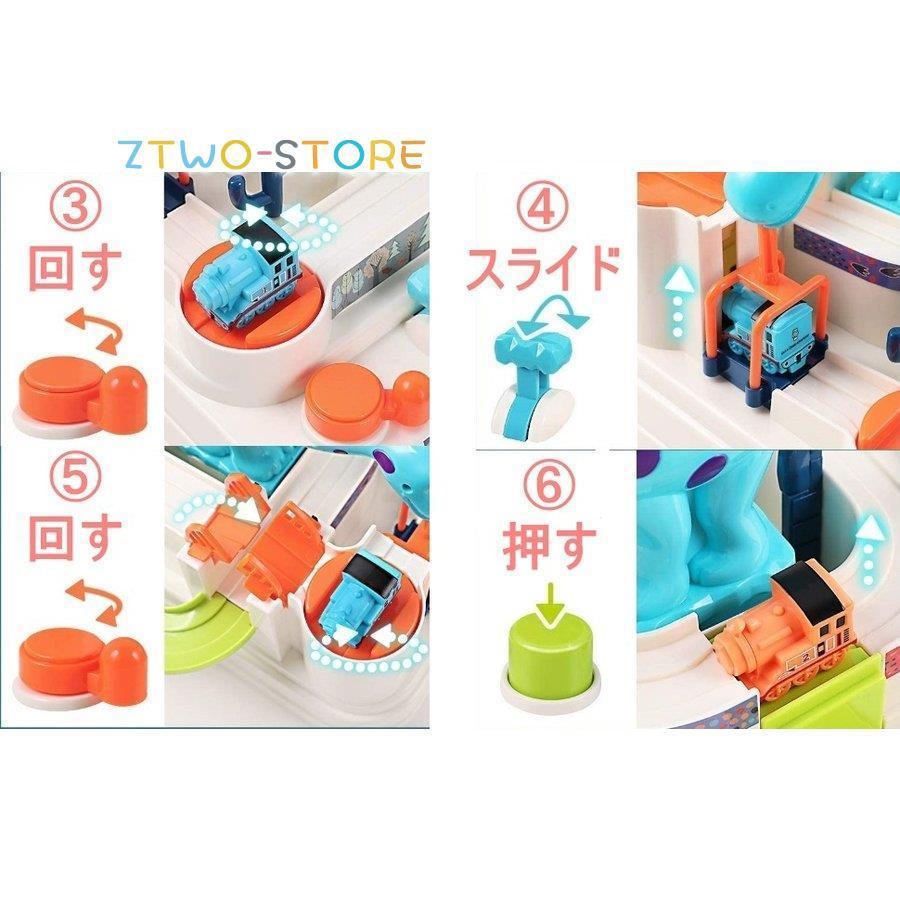 ZTWO-STORE

③
回す

④
スライド

⑤
回す

⑥
押す