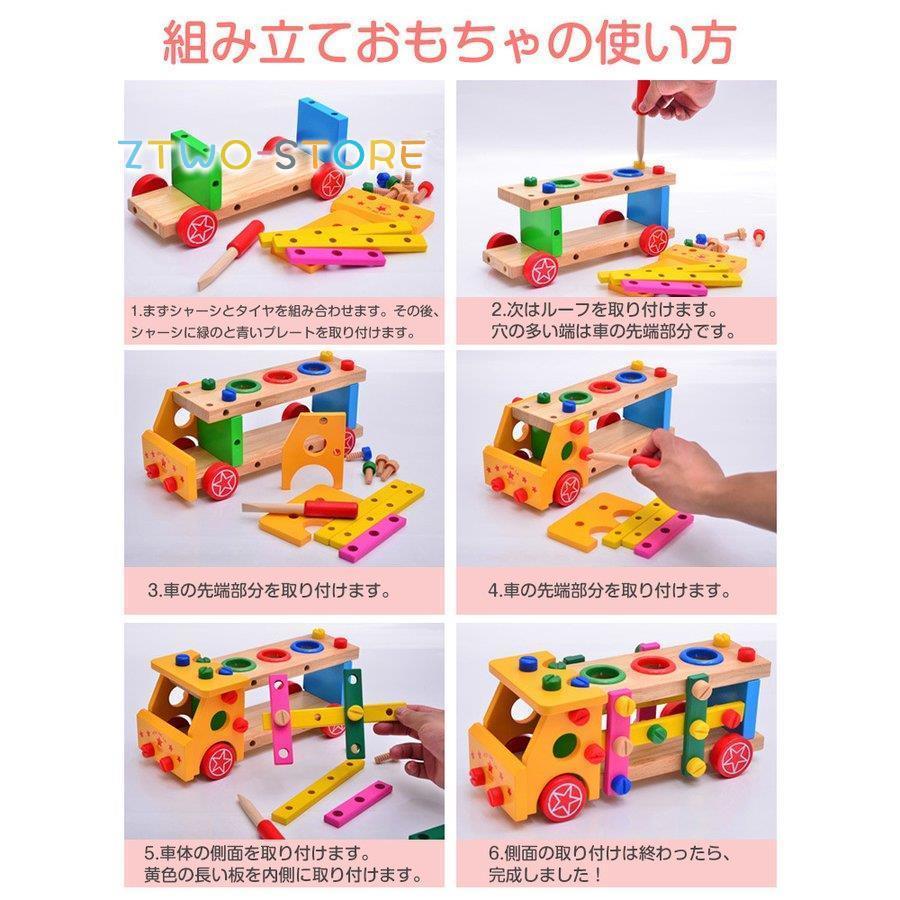 組み立ておもちゃの使い方

ZTWO-STORE

1.まずシャーシとタイヤを組み合わせます。その後、シャーシに緑のと青いプレートを取り付けます。

2.次はルーフを取り付けます。穴の多い端は車の先端部分です。

3.車の先端部分を取り付けます。

4.車の先端部分を取り付けます。

5.車体の側面を取り付けます。黄色の長い板を内側に取り付けます。

6.側面の取り付けは終わったら、完成しました！