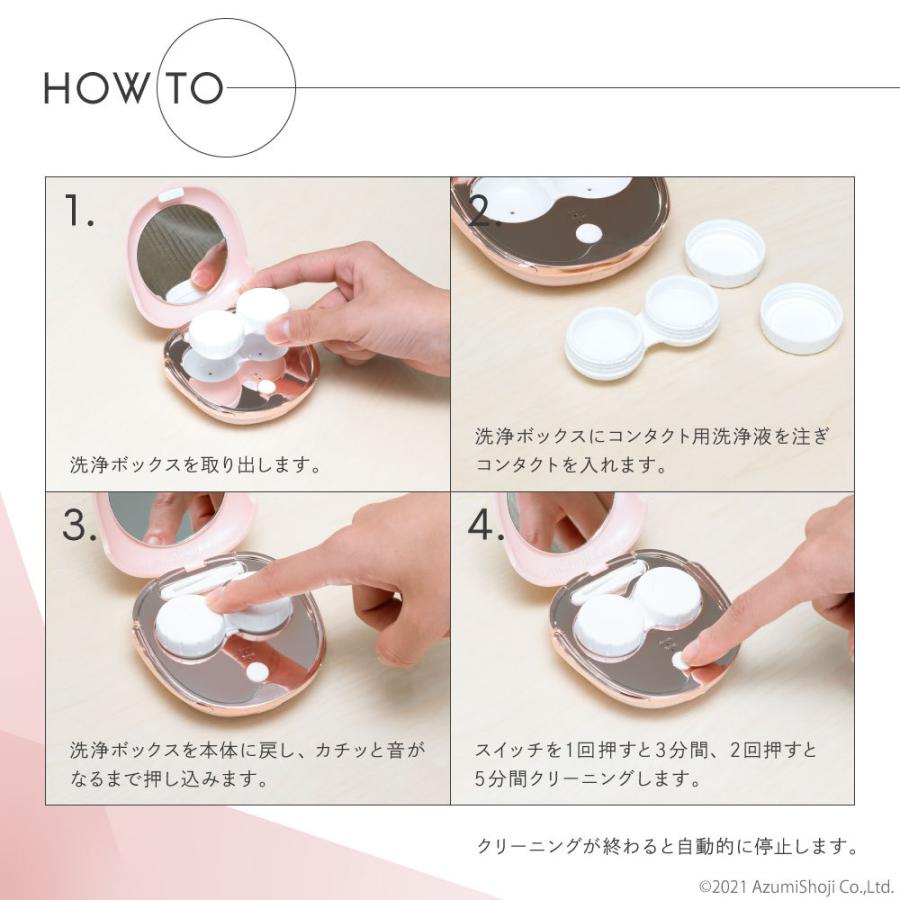 HOW TO

1.

洗浄ボックスを取り出します。

2.

洗浄ボックスにコンタクト用洗浄液を注ぎコンタクトを入れます。

3.

洗浄ボックスを本体に戻し、カチッと音がなるまで押し込みます。

4.

スイッチを1回押すと3分間、2回押すと5分間クリーニングします。

クリーニングが終わると自動的に停止します。

©2021 AzumiShoji Co.,Ltd.