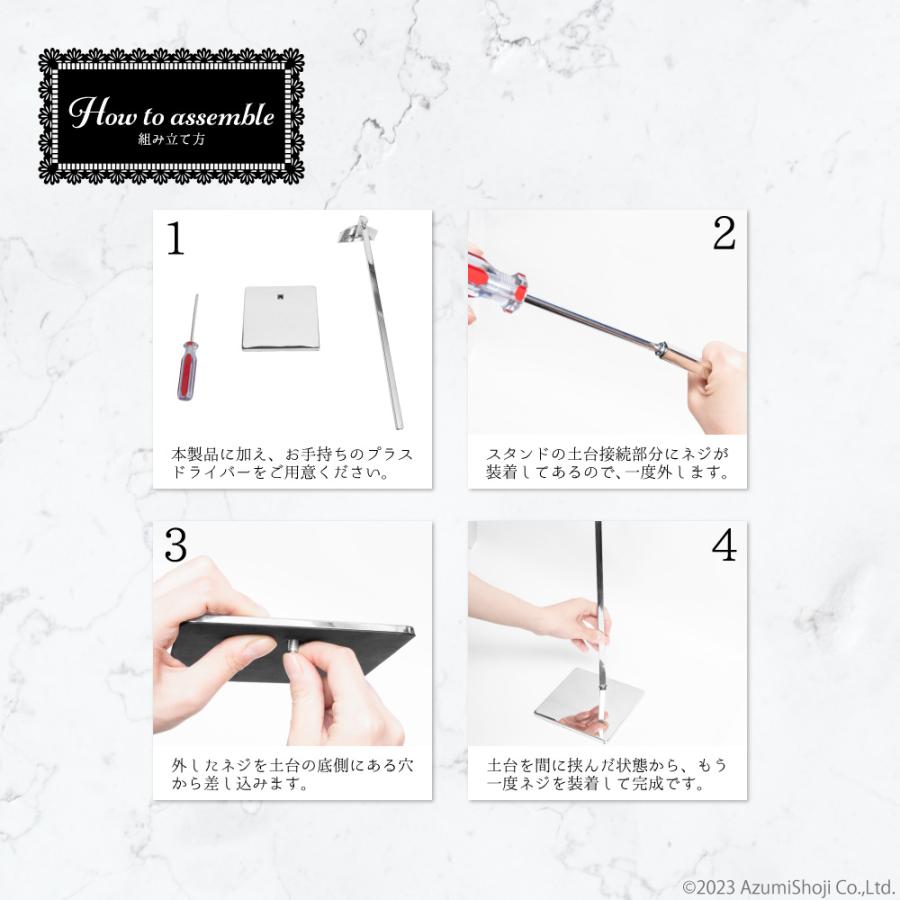 How to assemble
組み立て方

1

本製品に加え、お手持ちのプラスドライバーをご用意ください。

2

スタンドの土台接続部分にネジが装着してあるので、一度外します。

3

外したネジを土台の底側にある穴から差し込みます。

4

土台を間に挟んだ状態から、もう一度ネジを装着して完成です。

©2023 AzumiShoji Co.,Ltd.