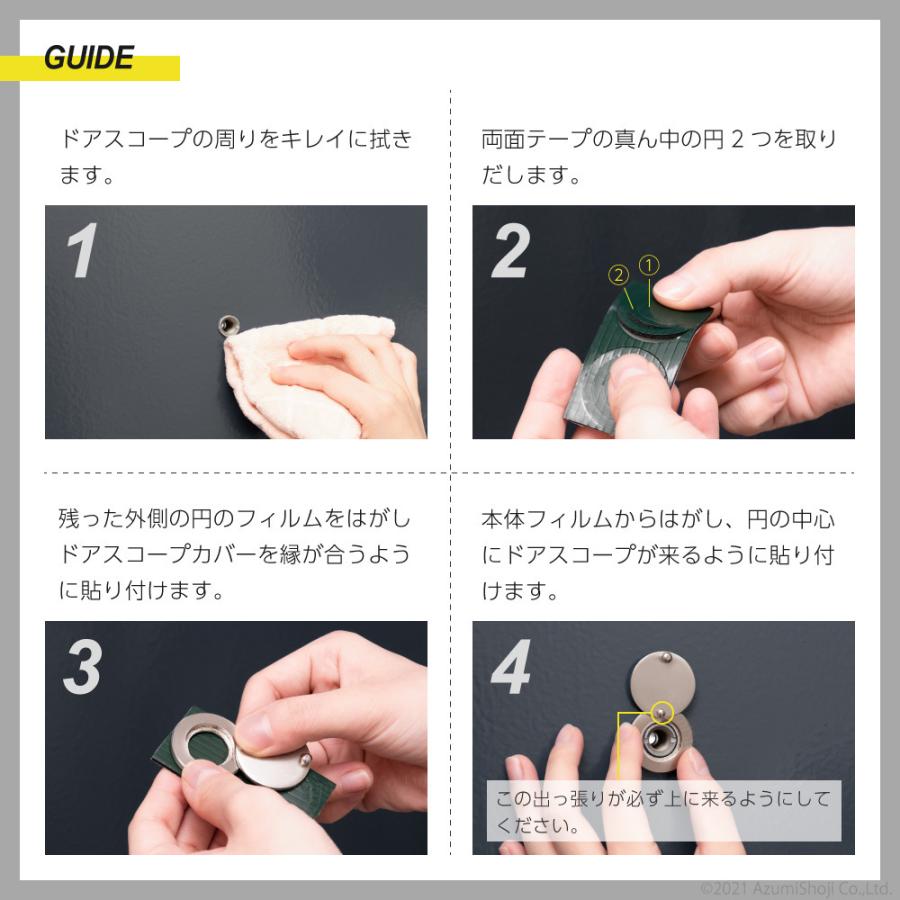 GUIDE

ドアスコープの周りをキレイに拭きます。

1

両面テープの真ん中の円 2 つを取りだします。

2

②
①

残った外側の円のフィルムをはがしドアスコープカバーを縁が合うように貼り付けます。

3

本体フィルムからはがし、円の中心にドアスコープが来るように貼り付けます。

4

この出っ張りが必ず上に来るようにしてください。

©2021 AzumiShoji Co.,Ltd.