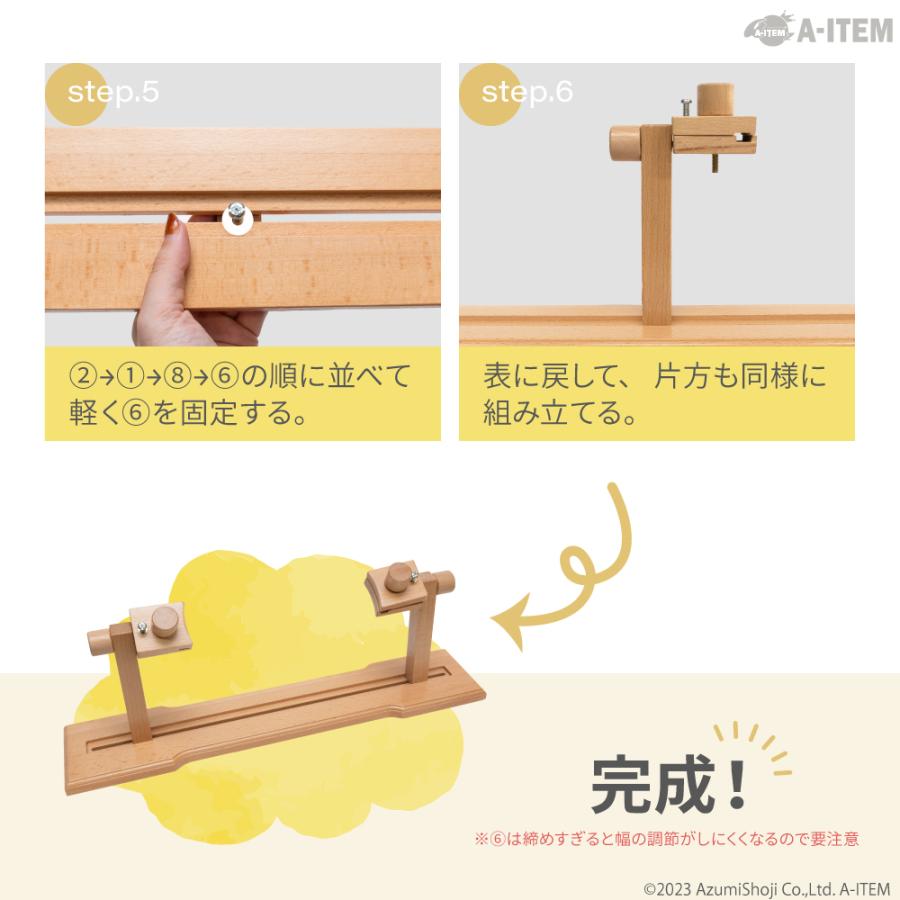 A-ITEM

step.5

②→①→⑧→⑥の順に並べて軽く⑥を固定する。

step.6

表に戻して、片方も同様に組み立てる。

完成！

※⑥は締めすぎると幅の調節がしにくくなるので要注意

©2023 AzumiShoji Co.,Ltd. A-ITEM