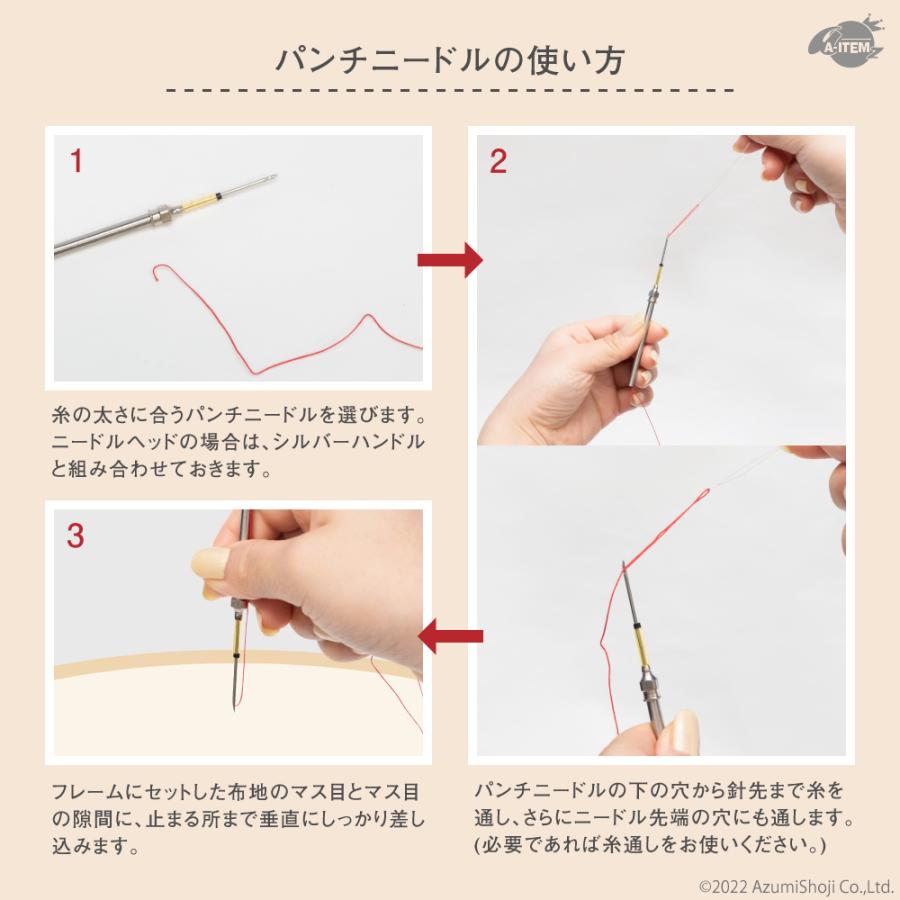 A-ITEM

パンチニードルの使い方

1

糸の太さに合うパンチニードルを選びます。ニードルヘッドの場合は、シルバーハンドルと組み合わせておきます。

2

パンチニードルの下の穴から針先まで糸を通し、さらにニードル先端の穴にも通します。(必要であれば糸通しをお使いください。)

3

フレームにセットした布地のマス目とマス目の隙間に、止まる所まで垂直にしっかり差し込みます。

©2022 AzumiShoji Co.,Ltd.