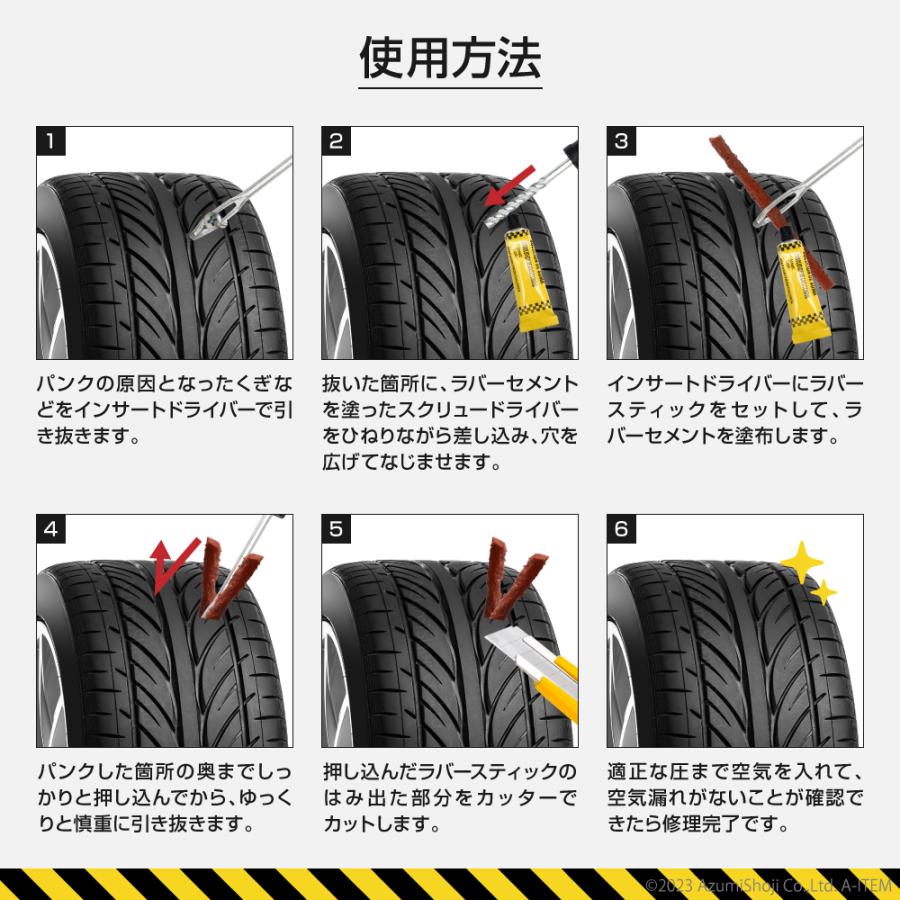 使用方法

1

パンクの原因となったくぎなどをインサートドライバーで引き抜きます。

2

抜いた箇所に、ラバーセメントを塗ったスクリュードライバーをひねりながら差し込み、穴を広げてなじませます。

3

インサートドライバーにラバースティックをセットして、ラバーセメントを塗布します。

4

パンクした箇所の奥までしっかりと押し込んでから、ゆっくりと慎重に引き抜きます。

5

押し込んだラバースティックのはみ出た部分をカッターでカットします。

6

適正な圧まで空気を入れて、空気漏れがないことが確認できたら修理完了です。

©2023 AzumiShoji Co.,Ltd. A-ITEM