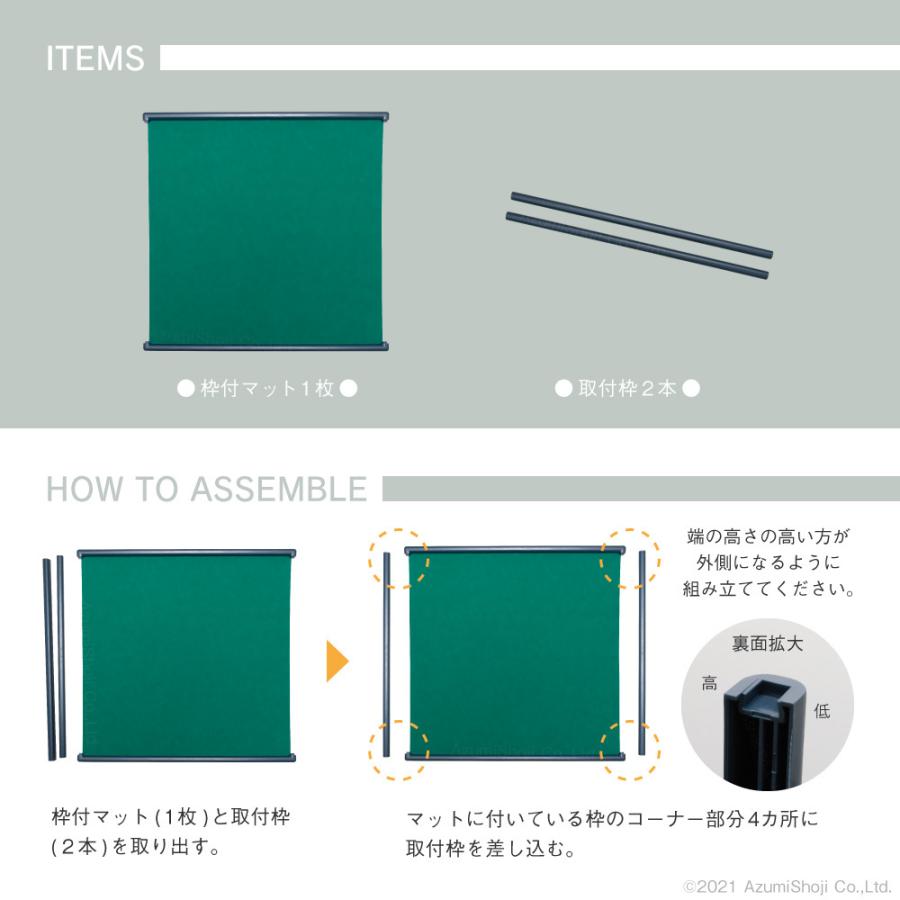 ITEMS

● 枠付マット１枚 ●

● 取付枠２本 ●

HOW TO ASSEMBLE

端の高さの高い方が外側になるように組み立ててください。

裏面拡大

高

低

枠付マット(1枚)と取付枠(2本)を取り出す。

マットに付いている枠のコーナー部分4カ所に取付枠を差し込む。

©2021 AzumiShoji Co.,Ltd.