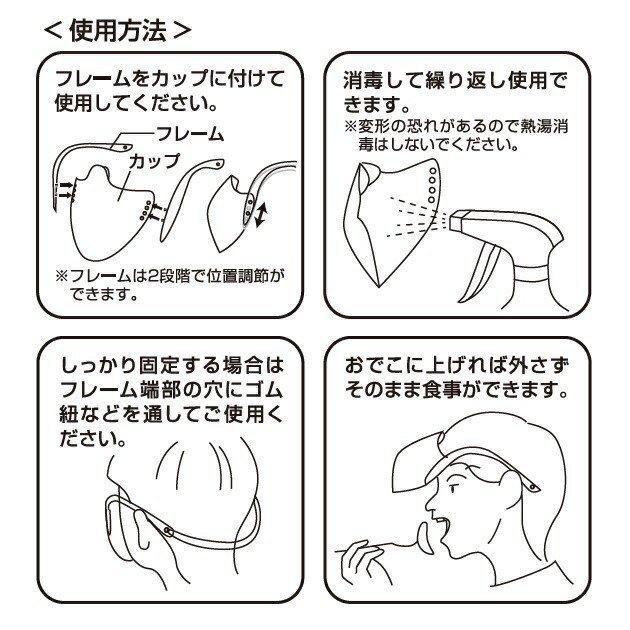 ＜使用方法＞

フレームをカップに付けて使用してください。

フレーム

カップ

※フレームは2段階で位置調節ができます。

消毒して繰り返し使用できます。
※変形の恐れがあるので熱湯消毒はしないでください。

しっかり固定する場合はフレーム端部の穴にゴム紐などを通してご使用ください。

おでこに上げれば外さずそのまま食事ができます。