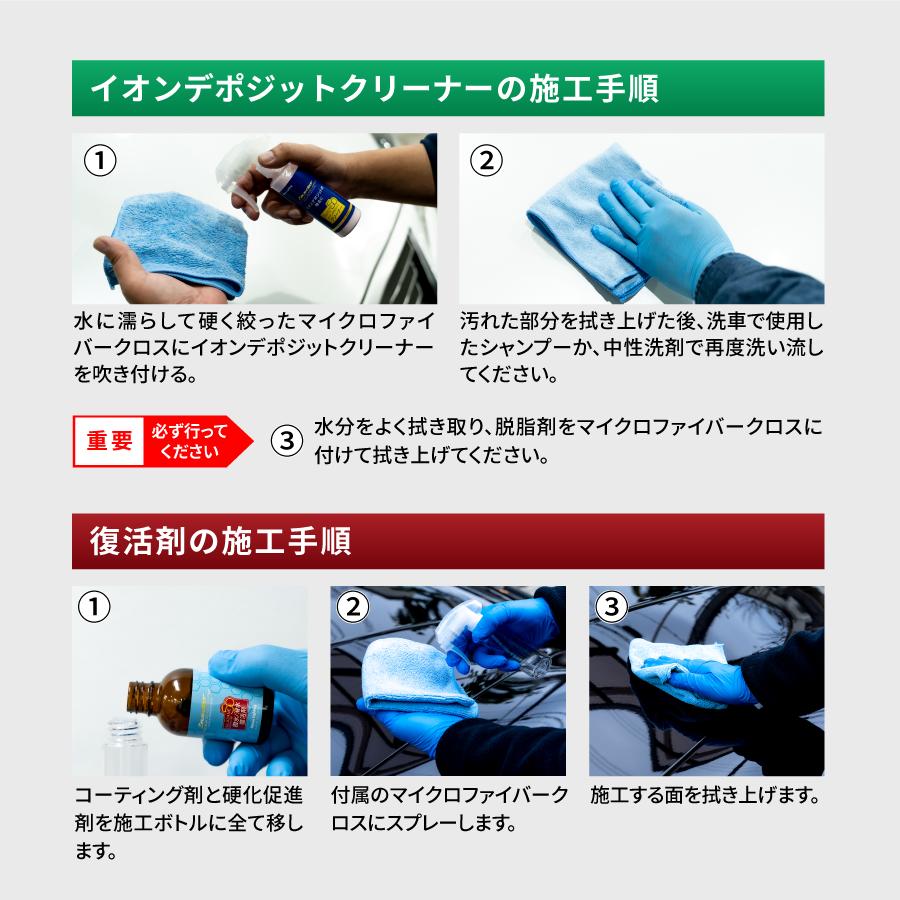 イオンデポジットクリーナーの施工手順

①

水に濡らして硬く絞ったマイクロファイバークロスにイオンデポジットクリーナーを吹き付ける。

②

汚れた部分を拭き上げた後、洗車で使用したシャンプーか、中性洗剤で再度洗い流してください。

重要 必ず行ってください

③ 水分をよく拭き取り、脱脂剤をマイクロファイバークロスに付けて拭き上げてください。

復活剤の施工手順

①

コーティング剤と硬化促進剤を施工ボトルに全て移します。

②

付属のマイクロファイバークロスにスプレーします。

③

施工する面を拭き上げます。