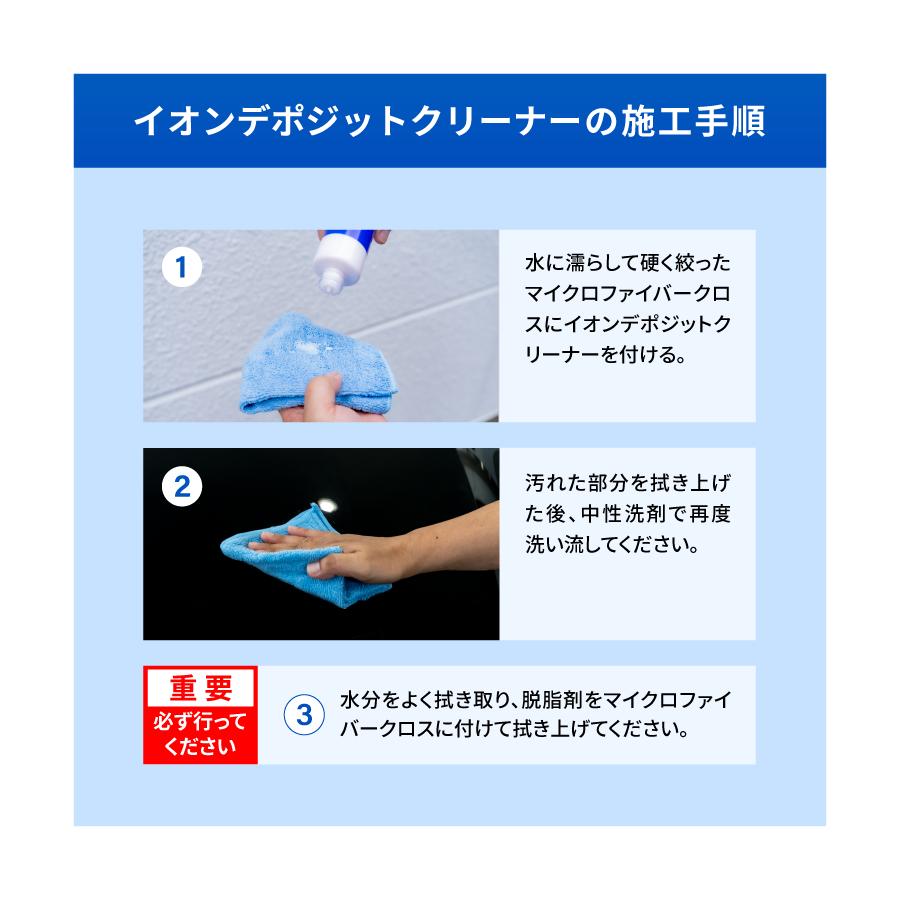 イオンデポジットクリーナーの施工手順

1

水に濡らして硬く絞ったマイクロファイバークロスにイオンデポジットクリーナーを付ける。

2

汚れた部分を拭き上げた後、中性洗剤で再度洗い流してください。

重要
必ず行ってください

3

水分をよく拭き取り、脱脂剤をマイクロファイバークロスに付けて拭き上げてください。