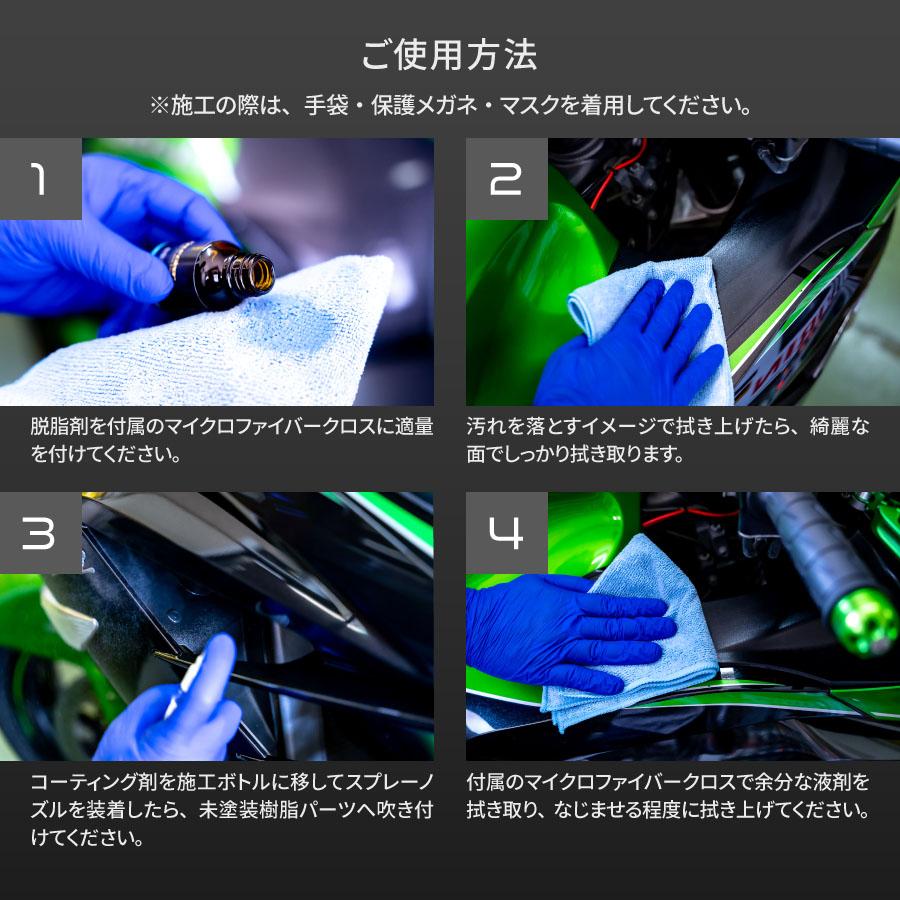 ご使用方法

※施工の際は、手袋・保護メガネ・マスクを着用してください。

1

脱脂剤を付属のマイクロファイバークロスに適量を付けてください。

2

汚れを落とすイメージで拭き上げたら、綺麗な面でしっかり拭き取ります。

3

コーティング剤を施工ボトルに移してスプレーノズルを装着したら、未塗装樹脂パーツへ吹き付けてください。

4

付属のマイクロファイバークロスで余分な液剤を拭き取り、なじませる程度に拭き上げてください。