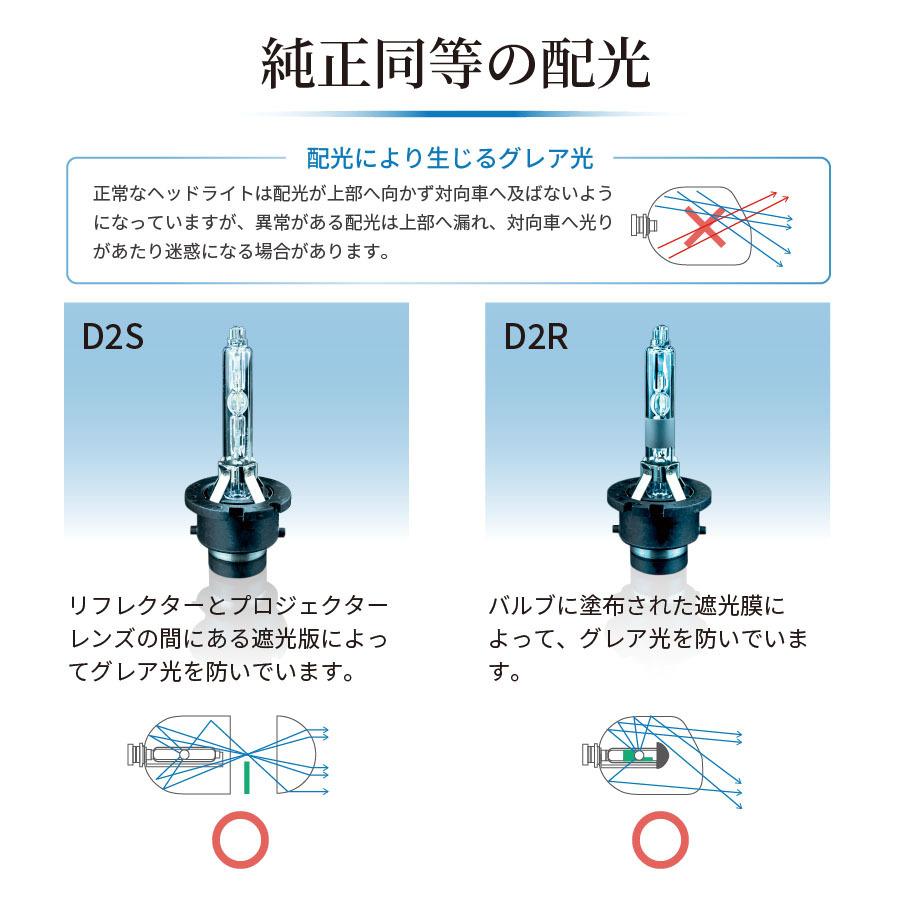 純正同等の配光

配光により生じるグレア光

正常なヘッドライトは配光が上部へ向かず対向車へ及ばないようになっていますが、異常がある配光は上部へ漏れ、対向車へ光りがあたり迷惑になる場合があります。

D2S

リフレクターとプロジェクターレンズの間にある遮光版によってグレア光を防いでいます。

D2R

バルブに塗布された遮光膜によって、グレア光を防いでいます。