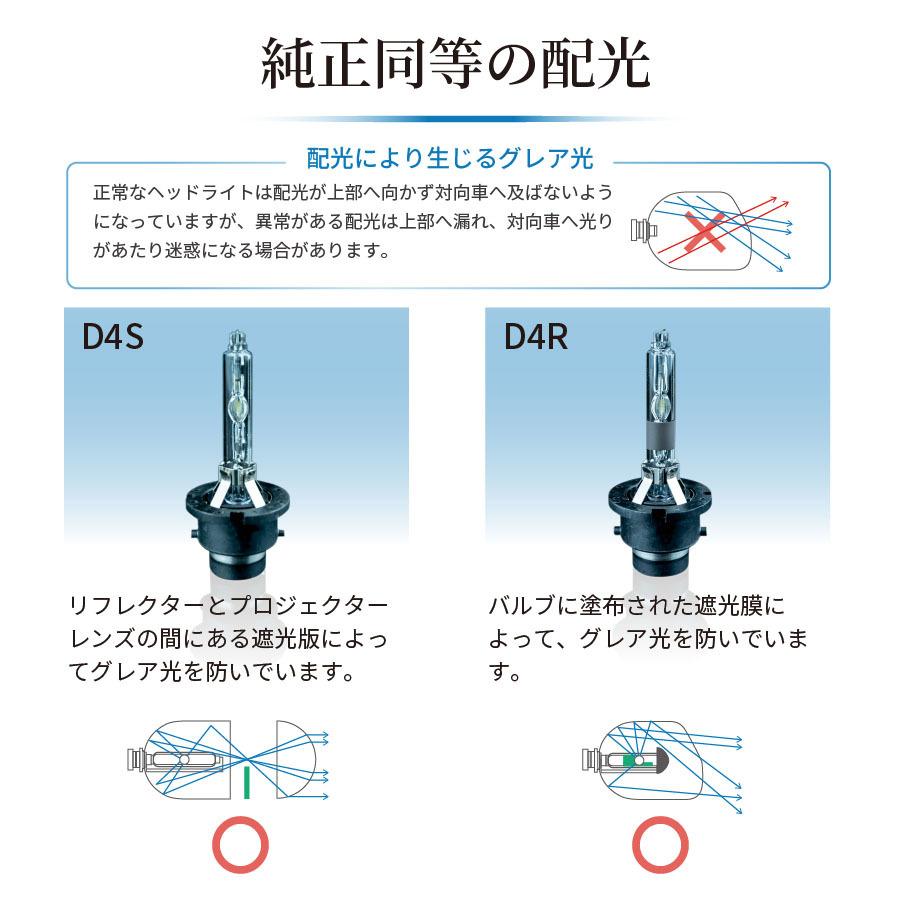 純正同等の配光

配光により生じるグレア光

正常なヘッドライトは配光が上部へ向かず対向車へ及ばないようになっていますが、異常がある配光は上部へ漏れ、対向車へ光りがあたり迷惑になる場合があります。

D4S

リフレクターとプロジェクターレンズの間にある遮光版によってグレア光を防いでいます。

D4R

バルブに塗布された遮光膜によって、グレア光を防いでいます。