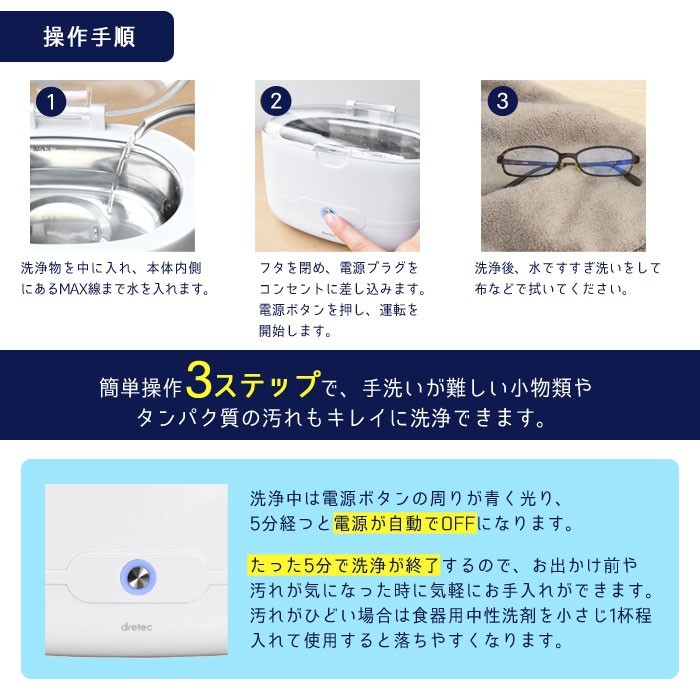 操作手順

1
MAX
洗浄物を中に入れ、本体内側にあるMAX線まで水を入れます。

2
フタを閉め、電源プラグをコンセントに差し込みます。電源ボタンを押し、運転を開始します。

3
洗浄後、水ですすぎ洗いをして布などで拭いてください。

簡単操作3ステップで、手洗いが難しい小物類やタンパク質の汚れもキレイに洗浄できます。

dretec

洗浄中は電源ボタンの周りが青く光り、5分経つと電源が自動でOFFになります。

たった5分で洗浄が終了するので、お出かけ前や汚れが気になった時に気軽にお手入れができます。汚れがひどい場合は食器用中性洗剤を小さじ1杯程入れて使用すると落ちやすくなります。