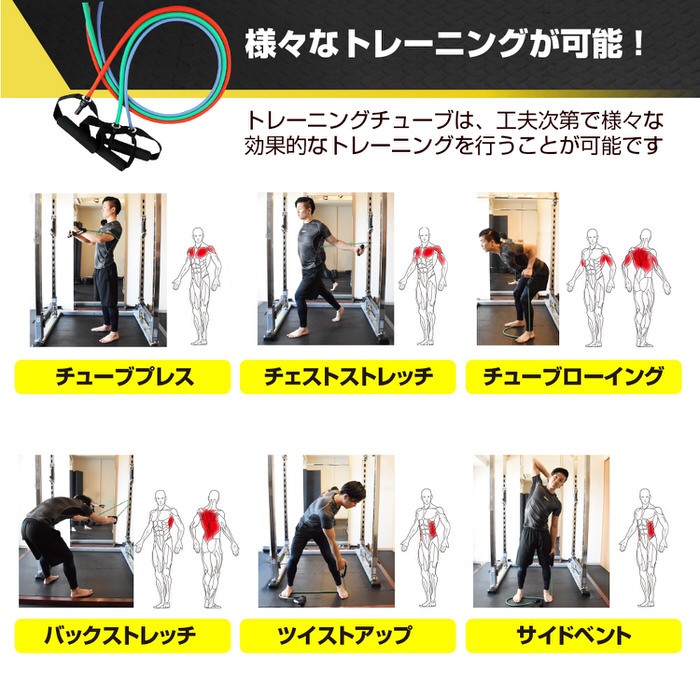 様々なトレーニングが可能！

トレーニングチューブは、工夫次第で様々な効果的なトレーニングを行うことが可能です

チューブプレス

チェストストレッチ

チューブローイング

バックストレッチ

ツイストアップ

サイドベント