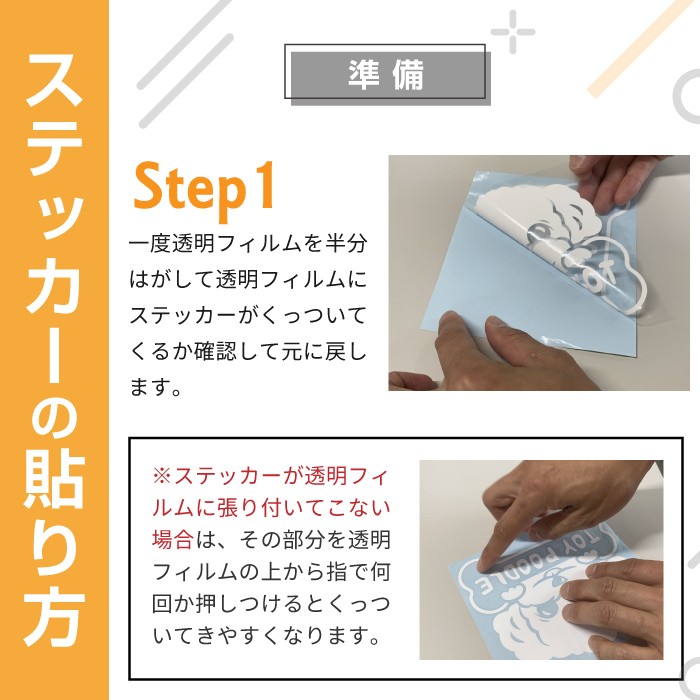 ステッカーの貼り方

準備

Step 1

一度透明フィルムを半分はがして透明フィルムにステッカーがくっついてくるか確認して元に戻します。

※ステッカーが透明フィルムに張り付いてこない場合は、その部分を透明フィルムの上から指で何回か押しつけるとくっついてきやすくなります。

TOY POODLE