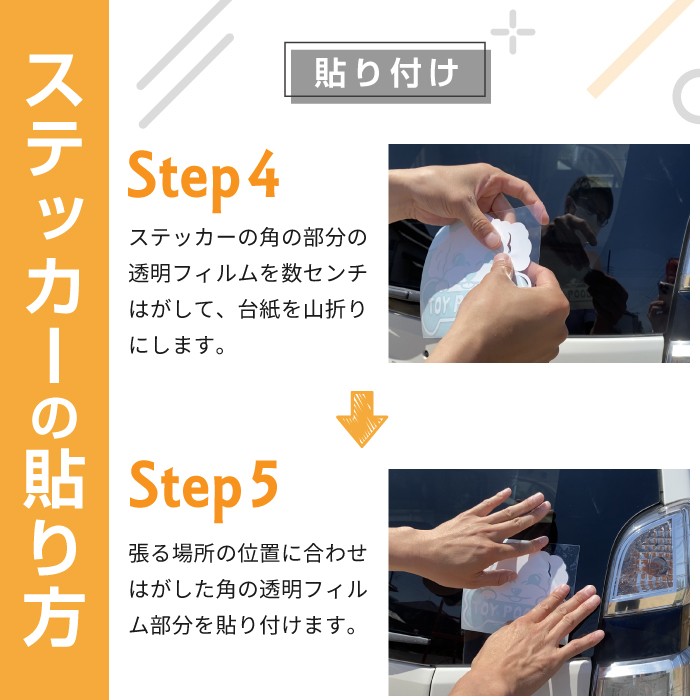 ステッカーの貼り方

貼り付け

Step 4

ステッカーの角の部分の透明フィルムを数センチはがして、台紙を山折りにします。

TOY PO

Step 5

張る場所の位置に合わせはがした角の透明フィルム部分を貼り付けます。

TOY POO