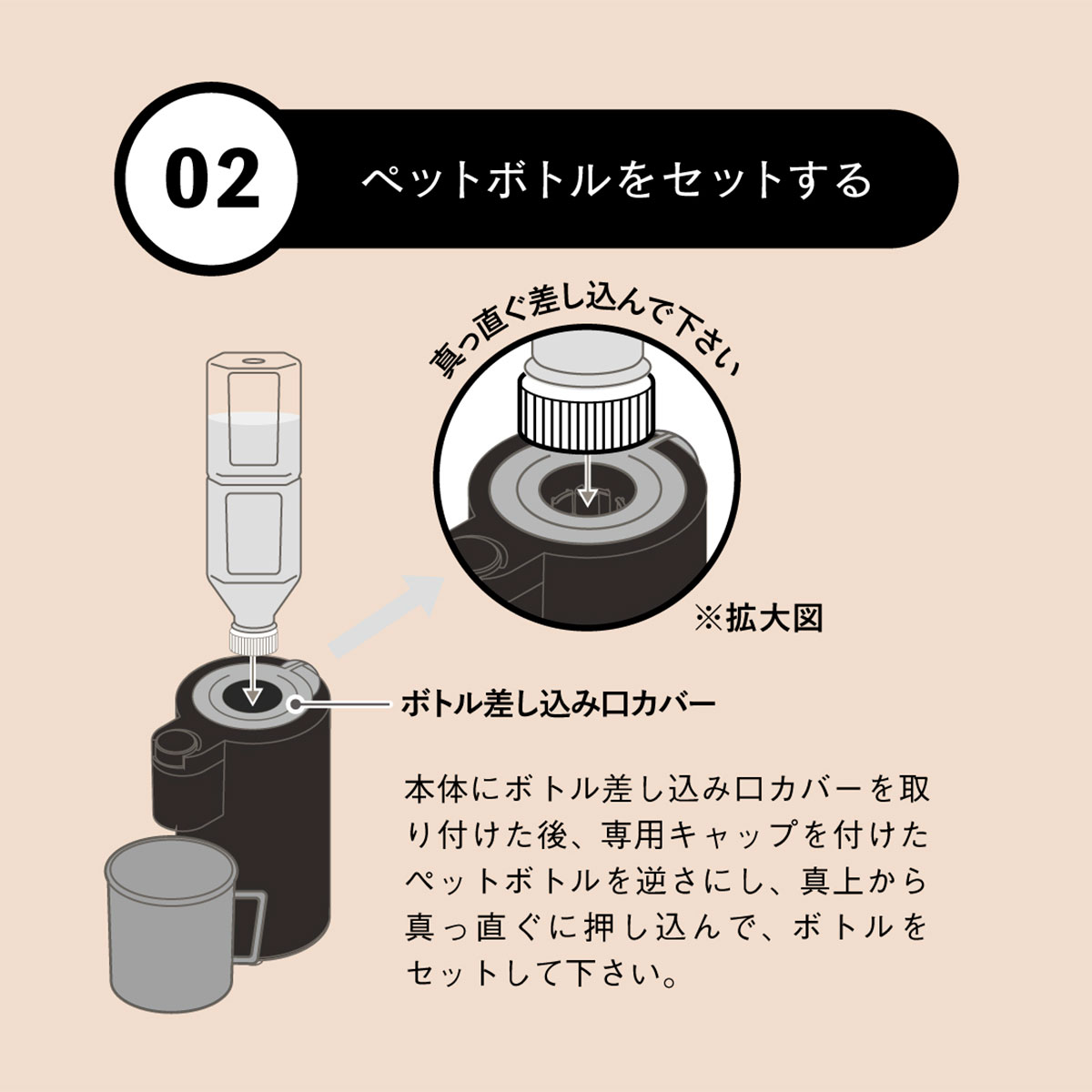 02 ペットボトルをセットする

真っ直ぐ差し込んで下さい

※拡大図

ボトル差し込み口カバー

本体にボトル差し込み口カバーを取り付けた後、専用キャップを付けたペットボトルを逆さにし、真上から真っ直ぐに押し込んで、ボトルをセットして下さい。