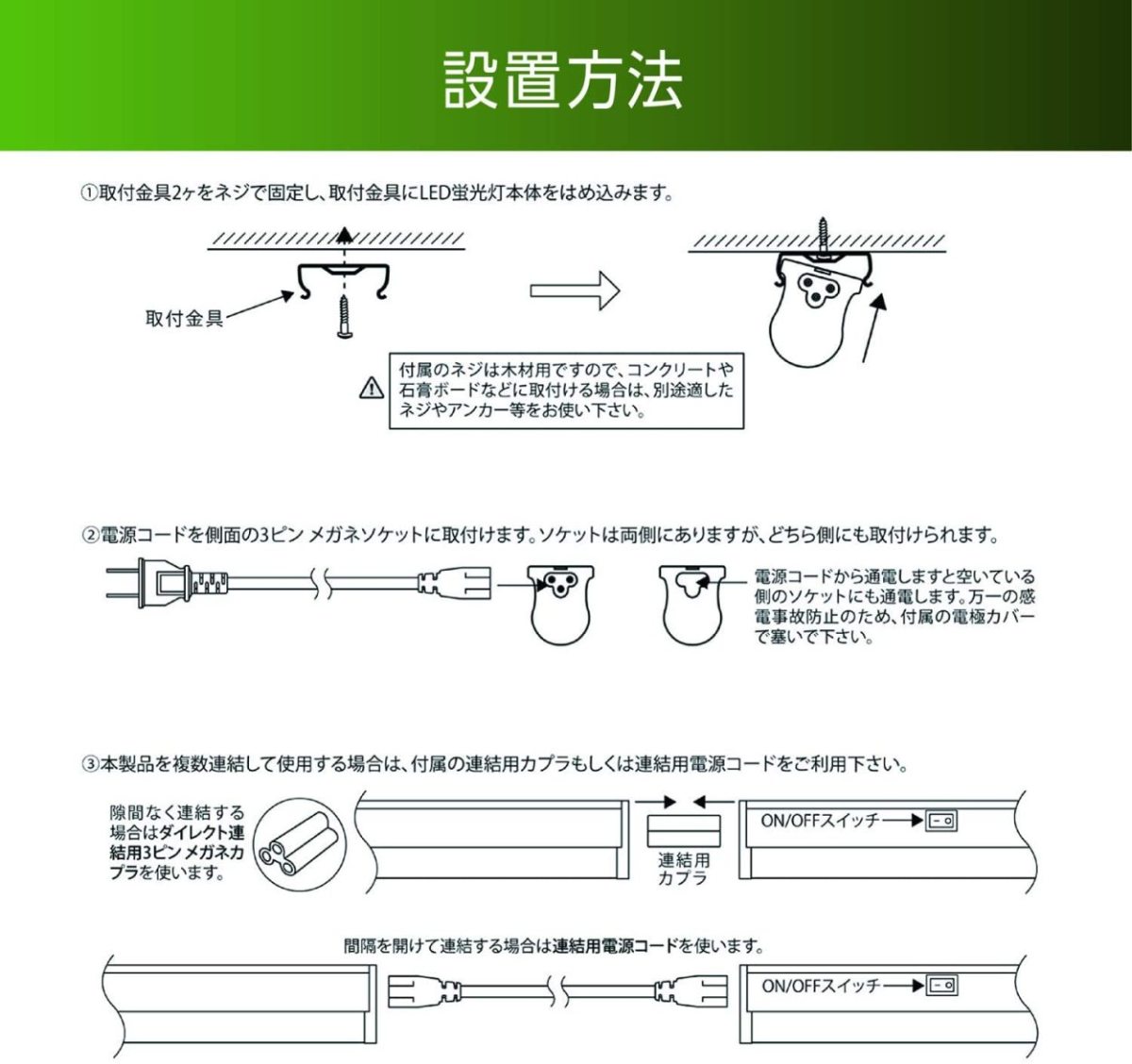 設置方法

①取付金具2ヶをネジで固定し、取付金具にLED蛍光灯本体をはめ込みます。

取付金具

付属のネジは木材用ですので、コンクリートや石膏ボードなどに取付ける場合は、別途適したネジやアンカー等をお使い下さい。

②電源コードを側面の3ピン メガネソケットに取付けます。ソケットは両側にありますが、どちら側にも取付けられます。

電源コードから通電しますと空いている側のソケットにも通電します。万一の感電事故防止のため、付属の電極カバーで塞いで下さい。

③本製品を複数連結して使用する場合は、付属の連結用カプラもしくは連結用電源コードをご利用下さい。

隙間なく連結する場合はダイレクト連結用3ピン メガネカプラを使います。

連結用カプラ

ON/OFFスイッチ

間隔を開けて連結する場合は連結用電源コードを使います。

ON/OFFスイッチ