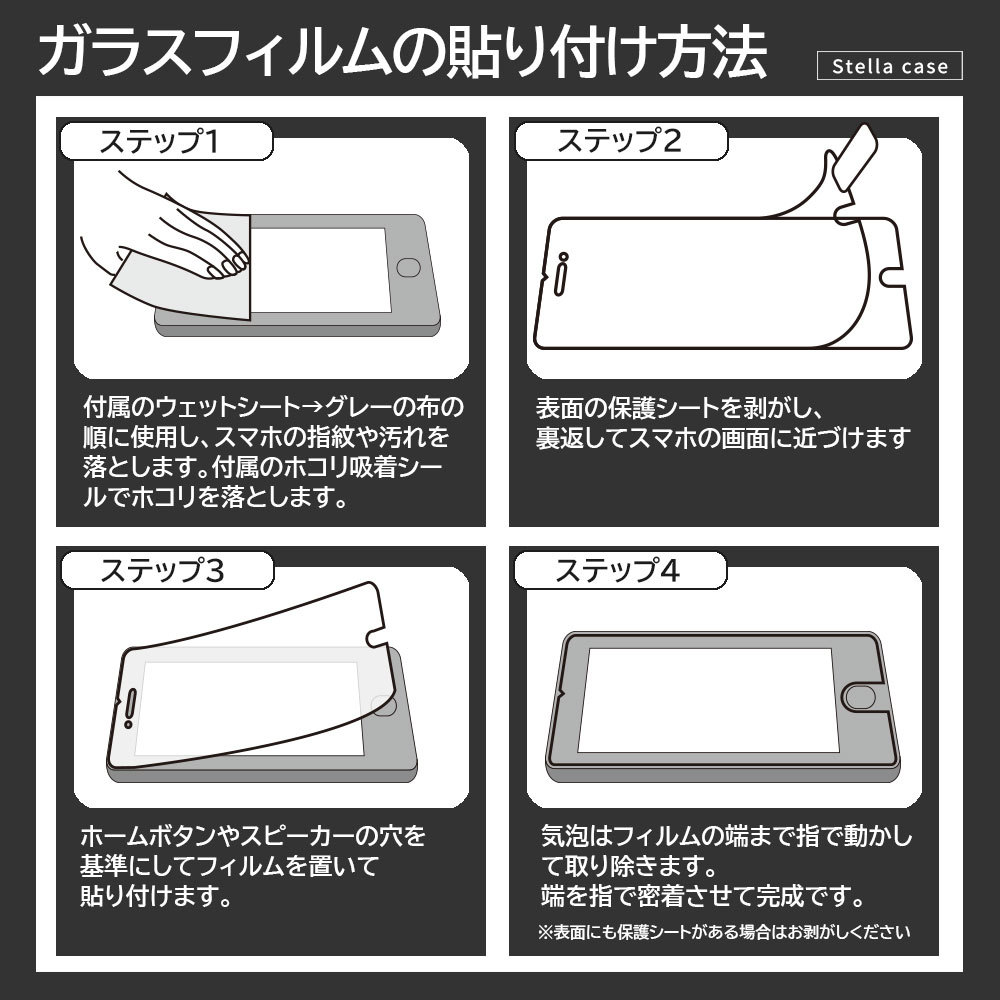 ガラスフィルムの貼り付け方法

Stella case

ステップ1

付属のウェットシート→グレーの布の順に使用し、スマホの指紋や汚れを落とします。付属のホコリ吸着シールでホコリを落とします。

ステップ2

表面の保護シートを剥がし、裏返してスマホの画面に近づけます

ステップ3

ホームボタンやスピーカーの穴を基準にしてフィルムを置いて貼り付けます。

ステップ4

気泡はフィルムの端まで指で動かして取り除きます。
端を指で密着させて完成です。

※表面にも保護シートがある場合はお剥がしください