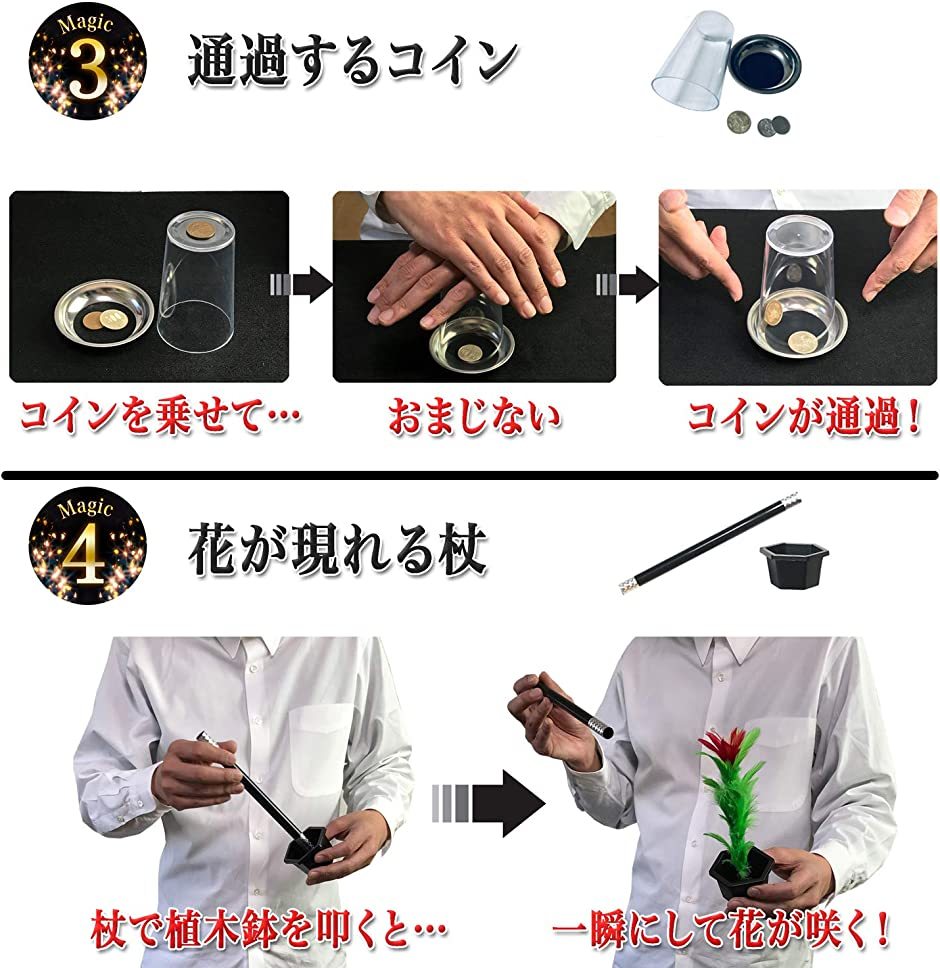 Magic 3

通過するコイン

コインを乗せて…

おまじない

コインが通過！

Magic 4

花が現れる杖

杖で植木鉢を叩くと…

一瞬にして花が咲く！